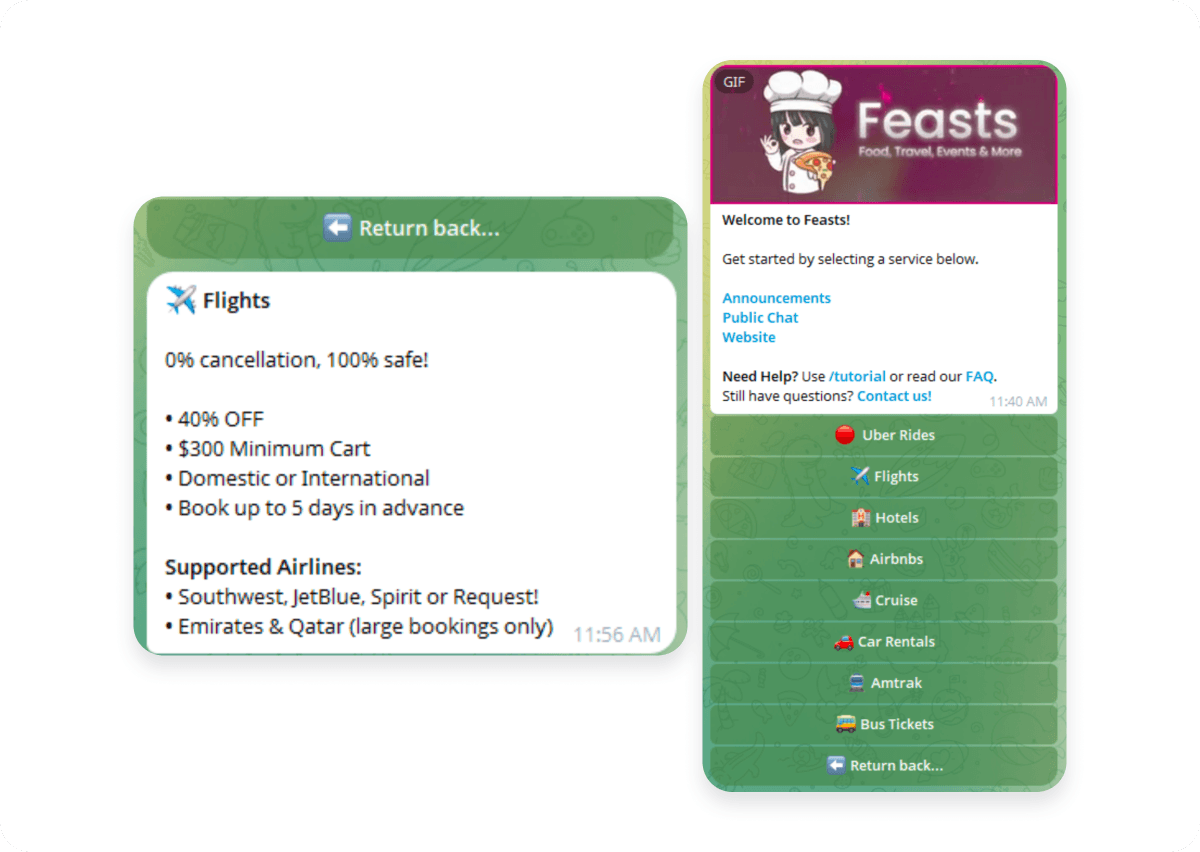 ⬅️ Return back...

✈️ Flights

0% cancellation, 100% safe!

• 40% OFF
• $300 Minimum Cart
• Domestic or International
• Book up to 5 days in advance

Supported Airlines:
• Southwest, JetBlue, Spirit or Request!
• Emirates & Qatar (large bookings only)
11:56 AM

GIF
Feasts
Food, Travel, Events & More

Welcome to Feasts!

Get started by selecting a service below.

Announcements
Public Chat
Website

Need Help? Use /tutorial or read our FAQ.
Still have questions? Contact us!
11:40 AM

🔴 Uber Rides
✈️ Flights
🏨 Hotels
🏠 Airbnbs
🚢 Cruise
🚗 Car Rentals
🚆 Amtrak
🚌 Bus Tickets
⬅️ Return back...