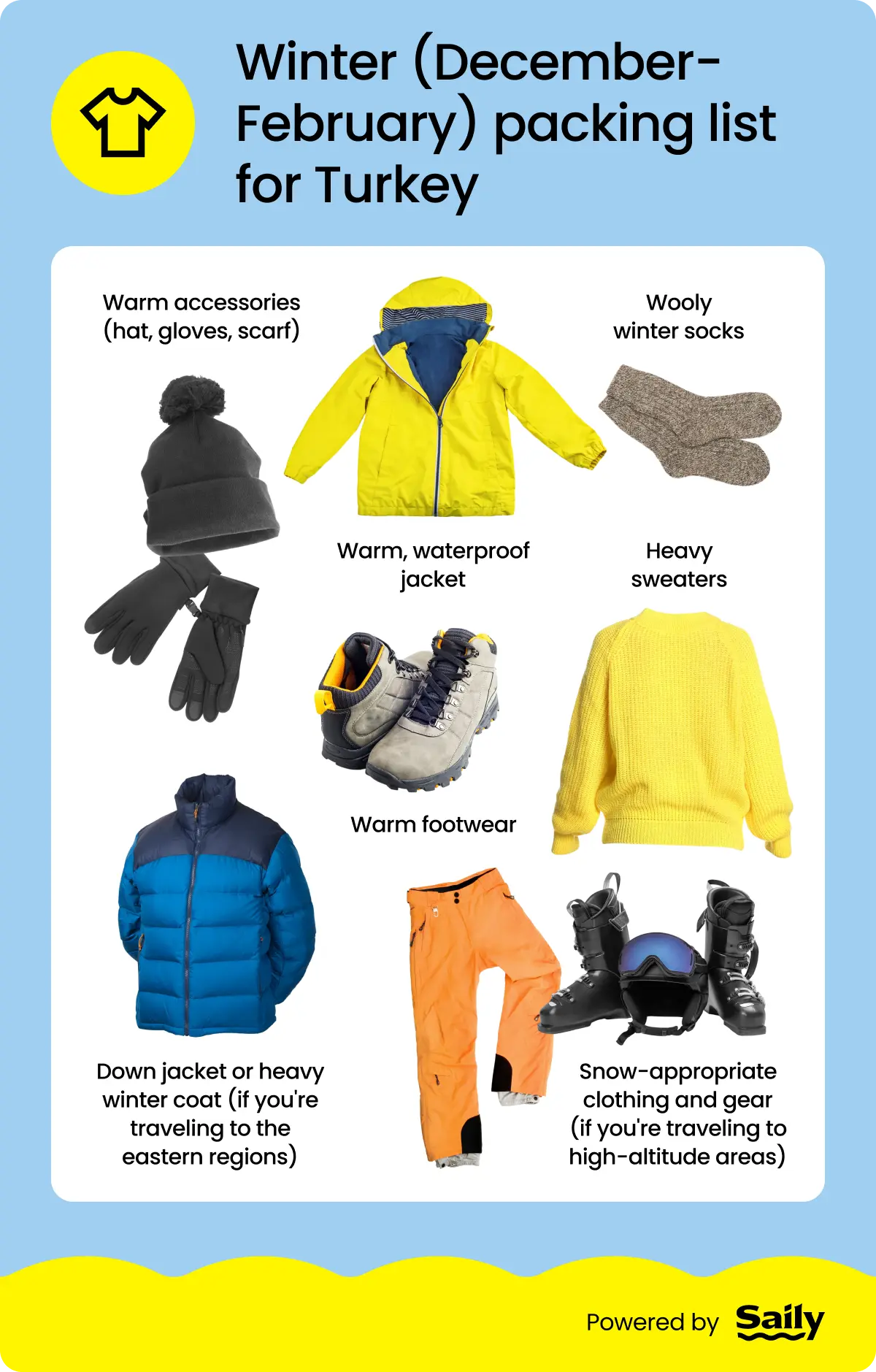 Winter (December-February) packing list for Turkey

Warm accessories (hat, gloves, scarf)

Wooly winter socks

Warm, waterproof jacket

Heavy sweaters

Warm footwear

Down jacket or heavy winter coat (if you're traveling to the eastern regions)

Snow-appropriate clothing and gear (if you're traveling to high-altitude areas)

Powered by Saily